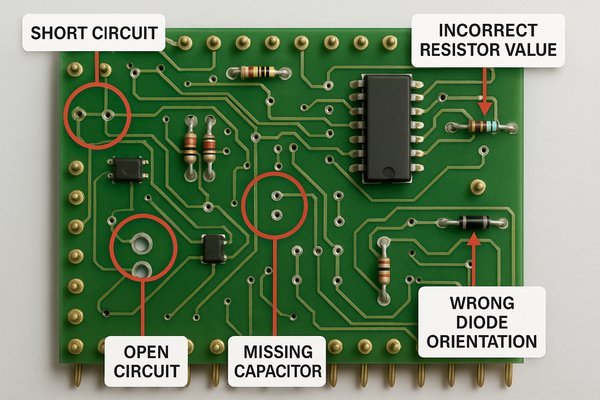 SHORT CIRCUIT

INCORRECT RESISTOR VALUE

OPEN CIRCUIT

MISSING CAPACITOR

WRONG DIODE ORIENTATION